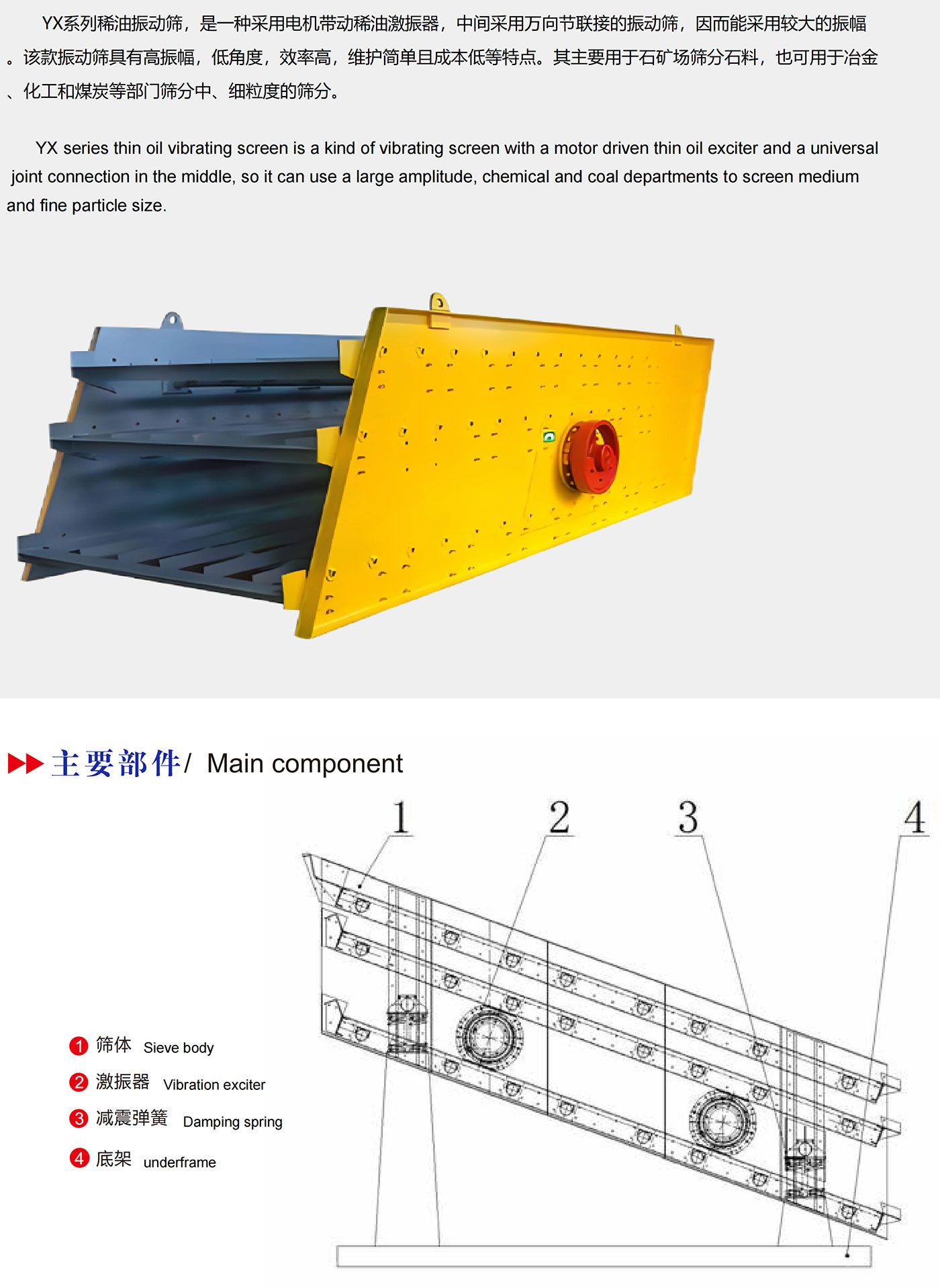 YX系列稀油振动筛，是一种采用电机带动稀油激振器，中间采用万向节联接的振动筛，因而能采用较大的振幅。该款振动筛具有高振幅，低角度，效率高，维护简单且成本低等特点。其主要用于石矿场筛分石料，也可用于冶金、化工和煤炭等部门筛分中、细粒度的筛分。

YX series thin oil vibrating screen is a kind of vibrating screen with a motor driven thin oil exciter and a universal joint connection in the middle, so it can use a large amplitude, chemical and coal departments to screen medium and fine particle size.

主要部件/ Main component

1 2 3 4

1 筛体 Sieve body
2 激振器 Vibration exciter
3 减震弹簧 Damping spring
4 底架 underframe